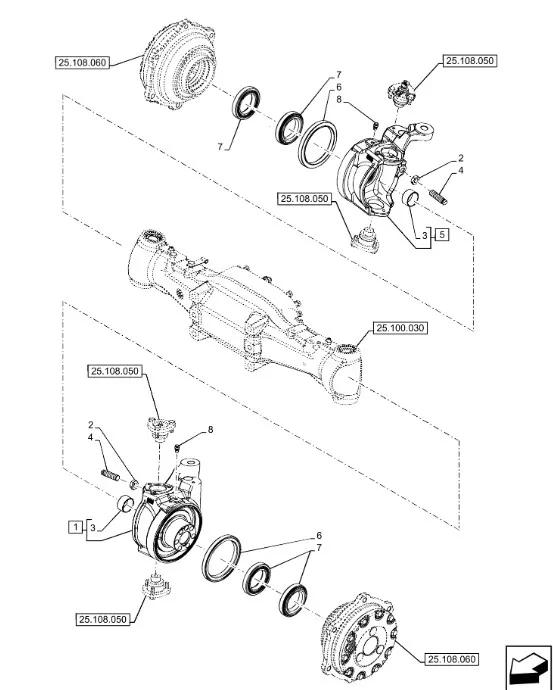 25.108.060
25.108.050
7
6
8
7
2
4
25.108.050
3
5
25.100.030
25.108.050
2
4
8
1
3
6
7
25.108.050
25.108.060