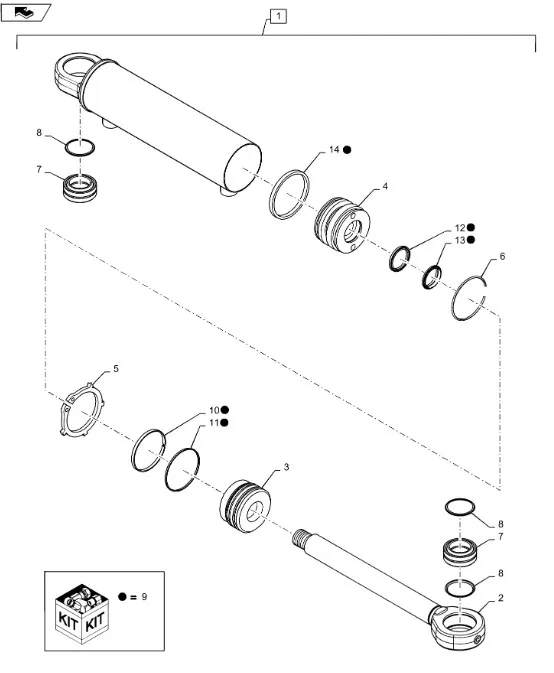 1

8

7

14 ●

4

12 ●

13 ●

6

5

10 ●

11 ●

3

8

7

8

2

KIT KIT

● = 9