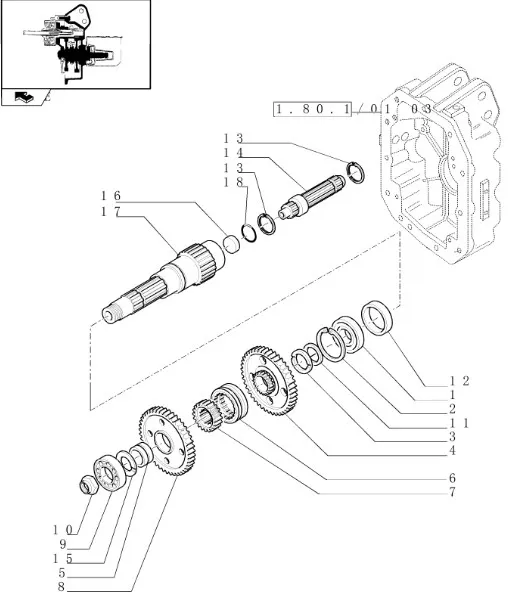 1.80.1/01 03

13
14
13
18
16
17

12
1
2
11
3
4
6
7

10
9
15
5
8