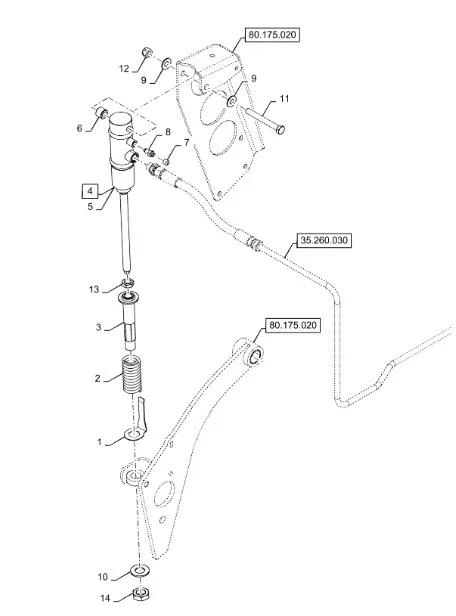 80.175.020
12
9
9
11
6
8
7
4
5
35.260.030
13
3
80.175.020
2
1
10
14